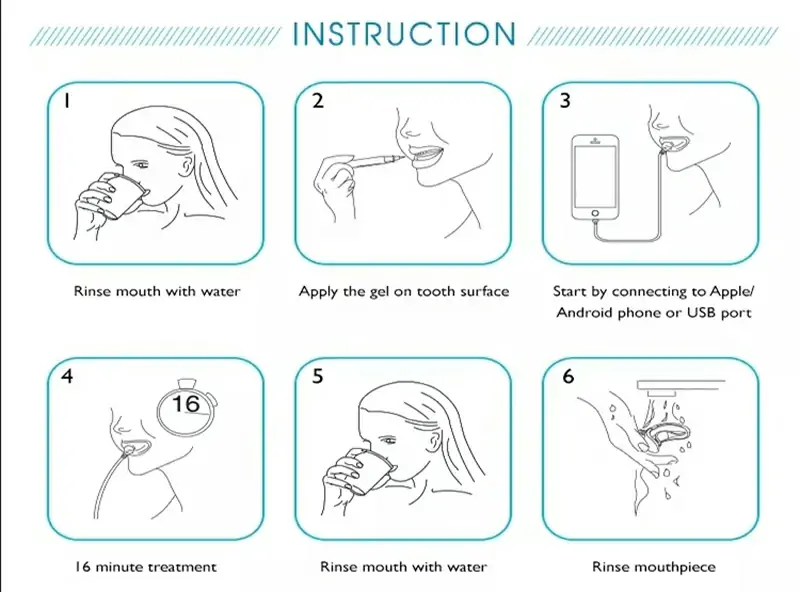 INSTRUCTION

1

Rinse mouth with water

2

Apply the gel on tooth surface

3

Start by connecting to Apple/ Android phone or USB port

4

16

16 minute treatment

5

Rinse mouth with water

6

Rinse mouthpiece